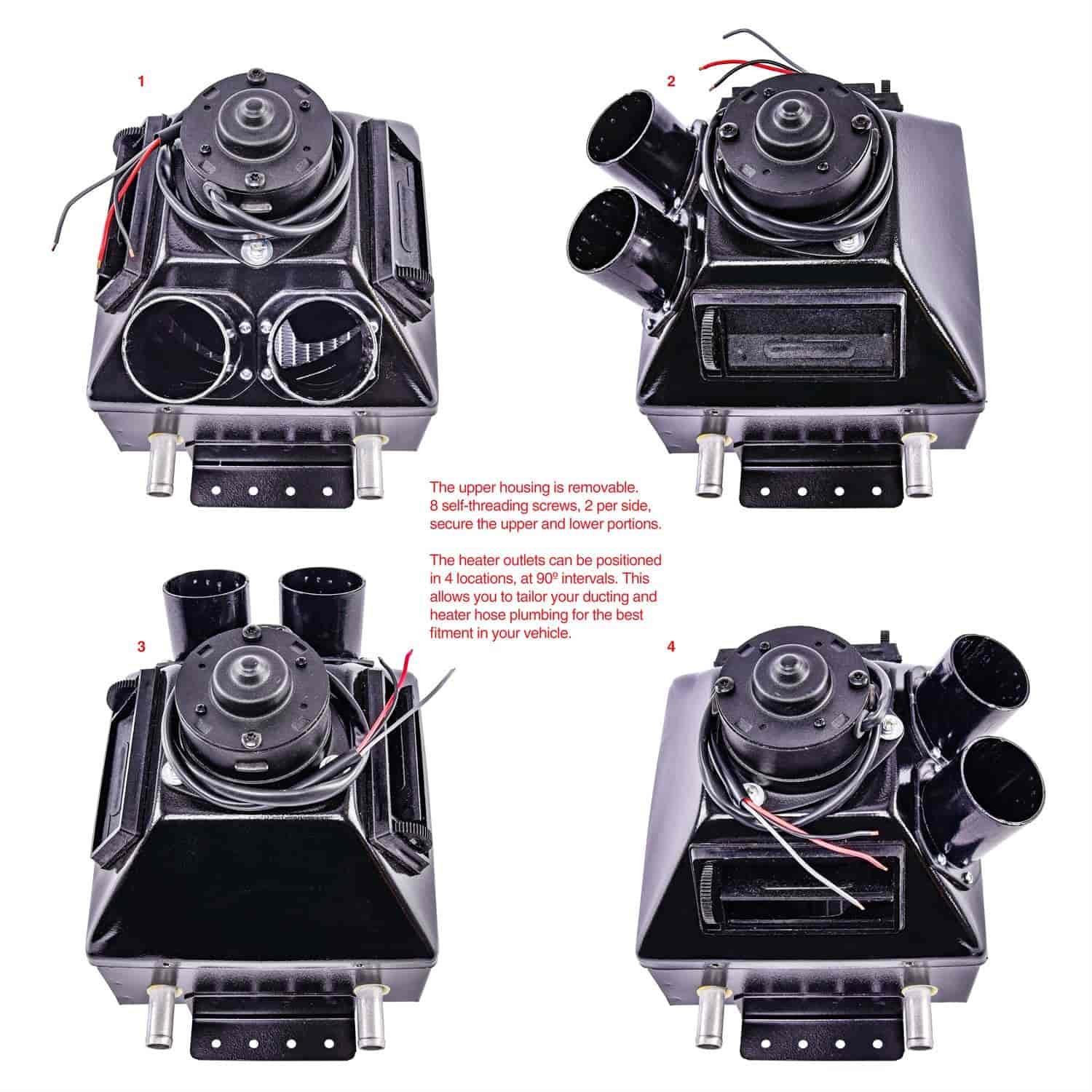 1

2

The upper housing is removable. 8 self-threading screws, 2 per side, secure the upper and lower portions.

The heater outlets can be positioned in 4 locations, at 90º intervals. This allows you to tailor your ducting and heater hose plumbing for the best fitment in your vehicle.

3

4