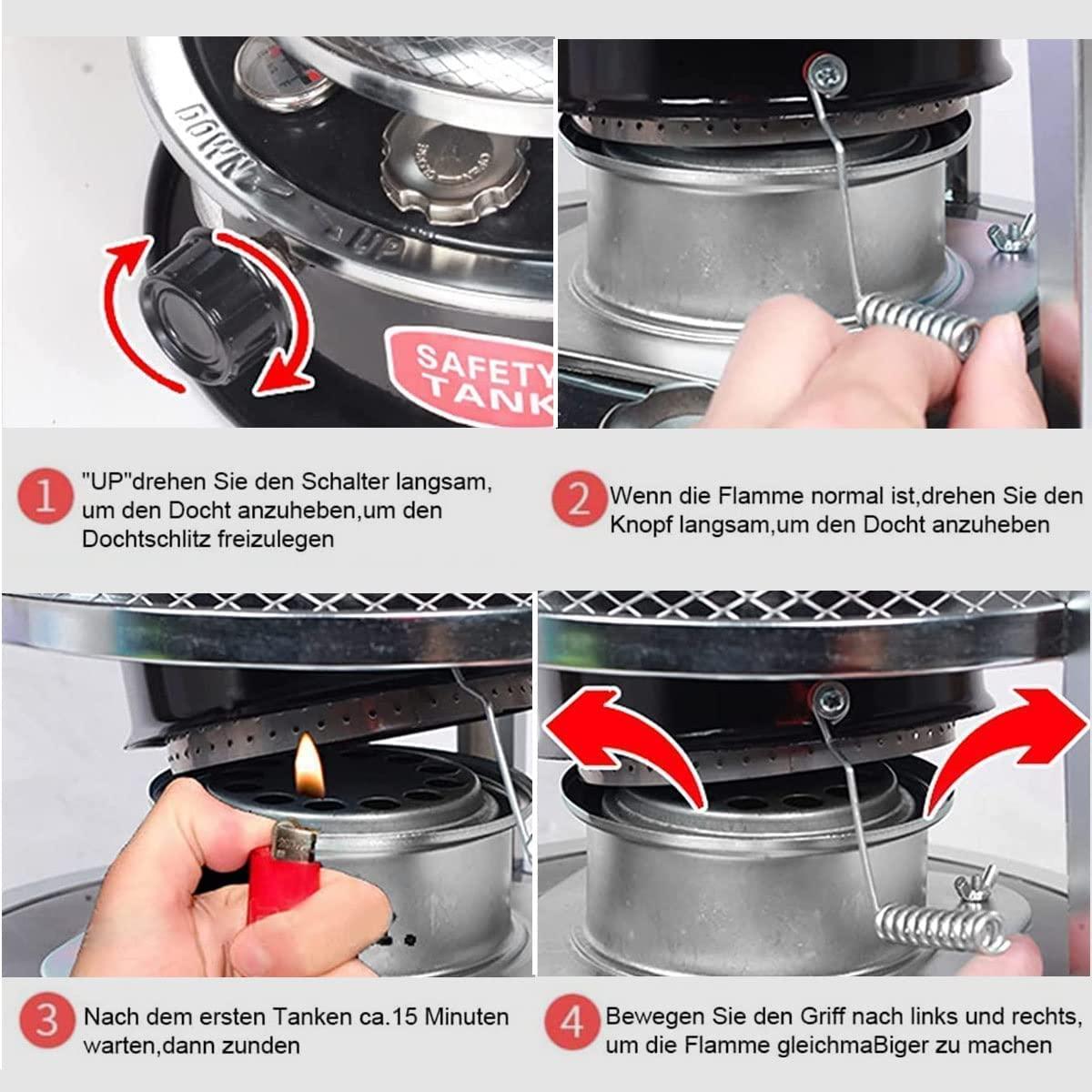 DOWN UP

SAFETY TANK

1 "UP"drehen Sie den Schalter langsam, um den Docht anzuheben,um den Dochtschlitz freizulegen

2 Wenn die Flamme normal ist,drehen Sie den Knopf langsam,um den Docht anzuheben

3 Nach dem ersten Tanken ca.15 Minuten warten,dann zunden

4 Bewegen Sie den Griff nach links und rechts, um die Flamme gleichmaBiger zu machen