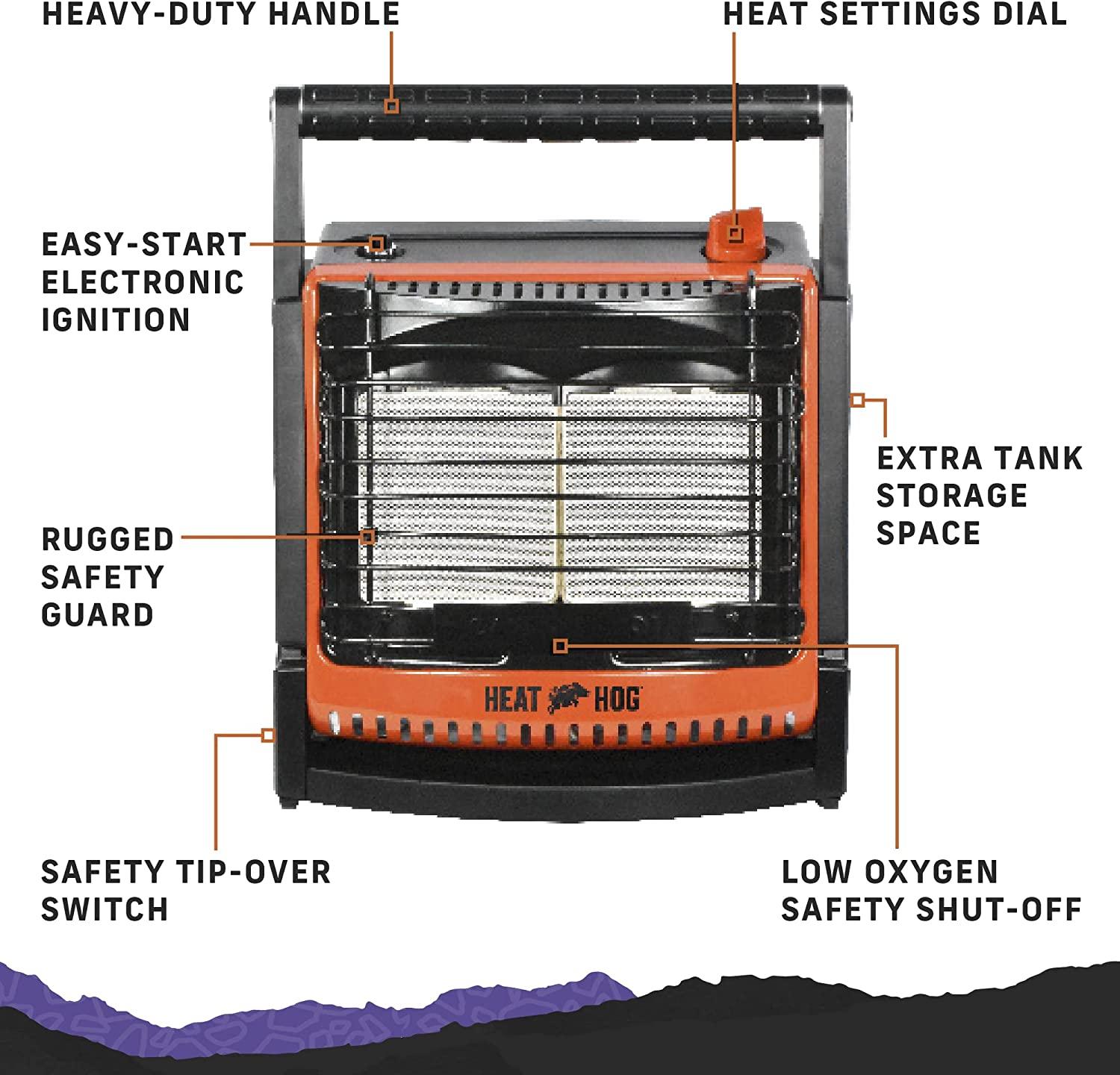 HEAVY-DUTY HANDLE

HEAT SETTINGS DIAL

EASY-START ELECTRONIC IGNITION

EXTRA TANK STORAGE SPACE

RUGGED SAFETY GUARD

HEAT HOG

SAFETY TIP-OVER SWITCH

LOW OXYGEN SAFETY SHUT-OFF