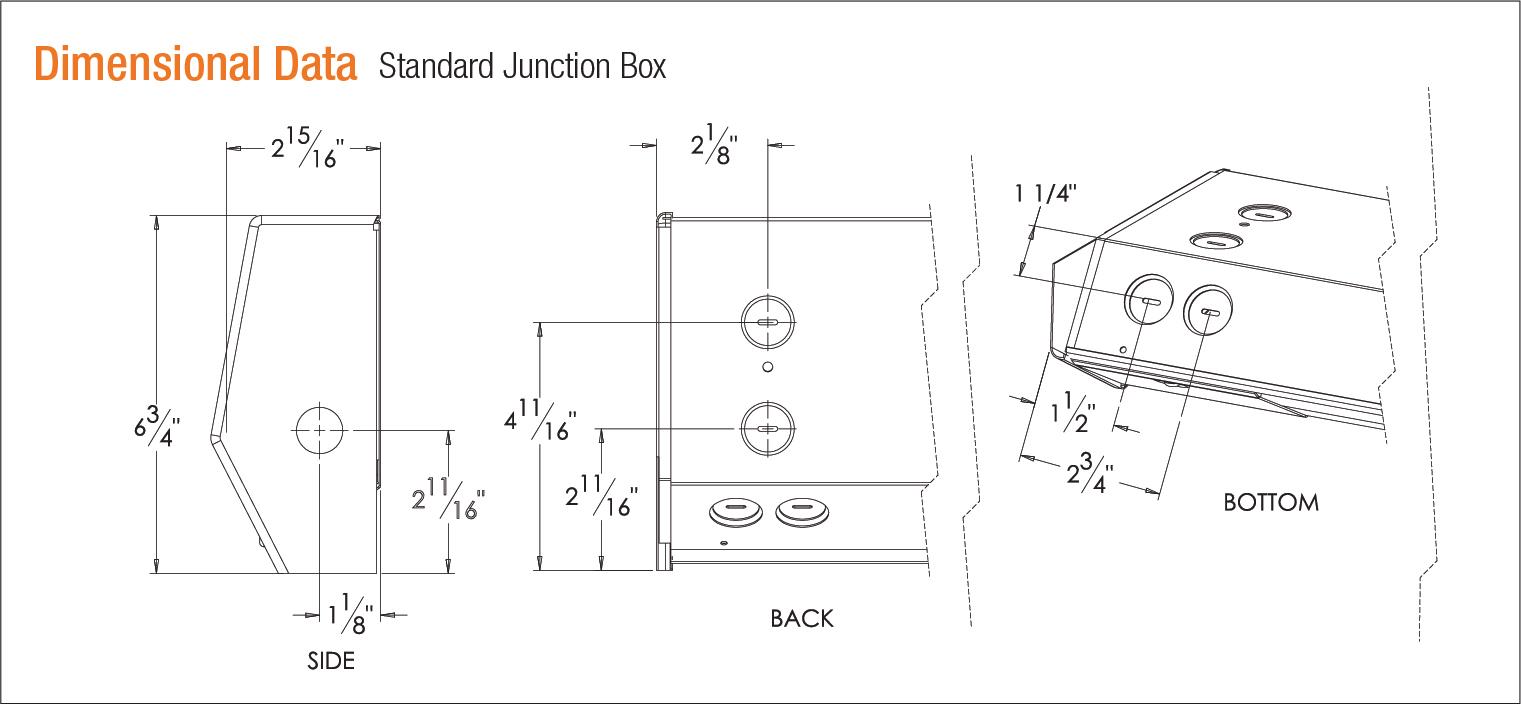 Dimensional Data Standard Junction Box

$2\frac{15}{16}$"

$6\frac{3}{4}$"

$2\frac{11}{16}$"

$1\frac{1}{8}$"

SIDE

$2\frac{1}{8}$"

$4\frac{11}{16}$"

$2\frac{11}{16}$"

BACK

1 1/4"

$1\frac{1}{2}$"

$2\frac{3}{4}$"

BOTTOM