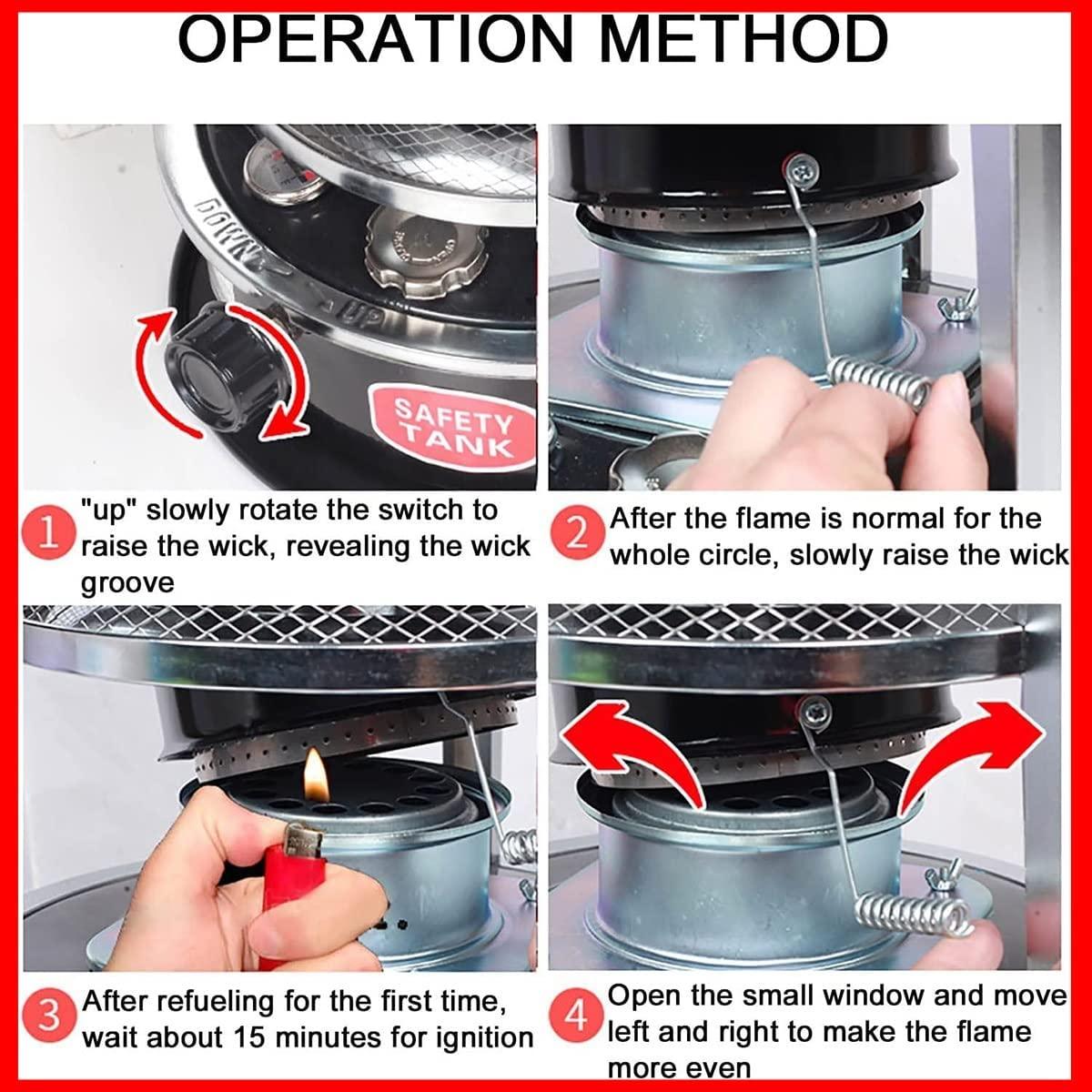 OPERATION METHOD

DOWN UP

SAFETY TANK

1 "up" slowly rotate the switch to raise the wick, revealing the wick groove

2 After the flame is normal for the whole circle, slowly raise the wick

3 After refueling for the first time, wait about 15 minutes for ignition

4 Open the small window and move left and right to make the flame more even