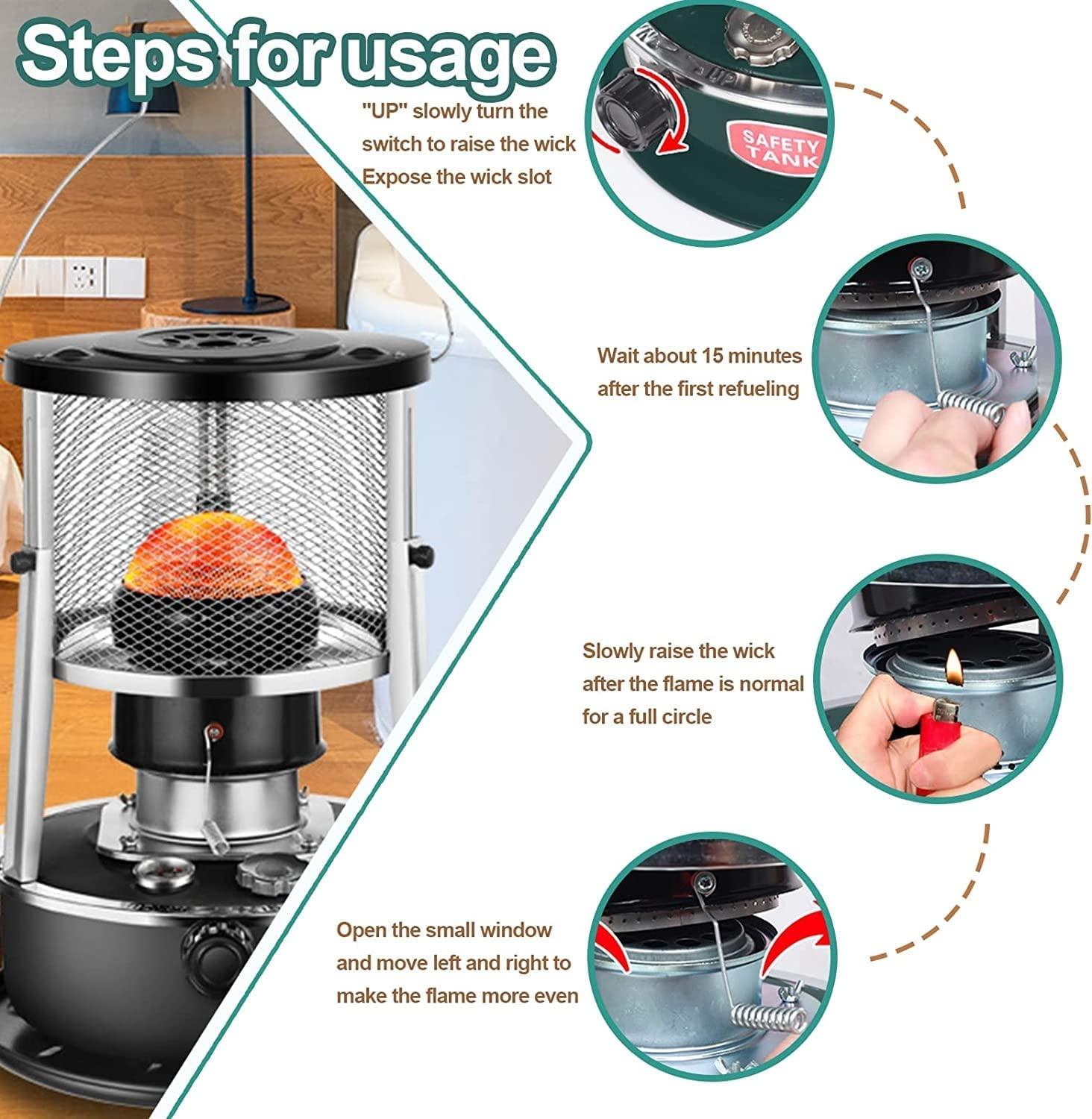 Steps for usage

"UP" slowly turn the switch to raise the wick Expose the wick slot

UP

SAFETY TANK

Wait about 15 minutes after the first refueling

Slowly raise the wick after the flame is normal for a full circle

Open the small window and move left and right to make the flame more even