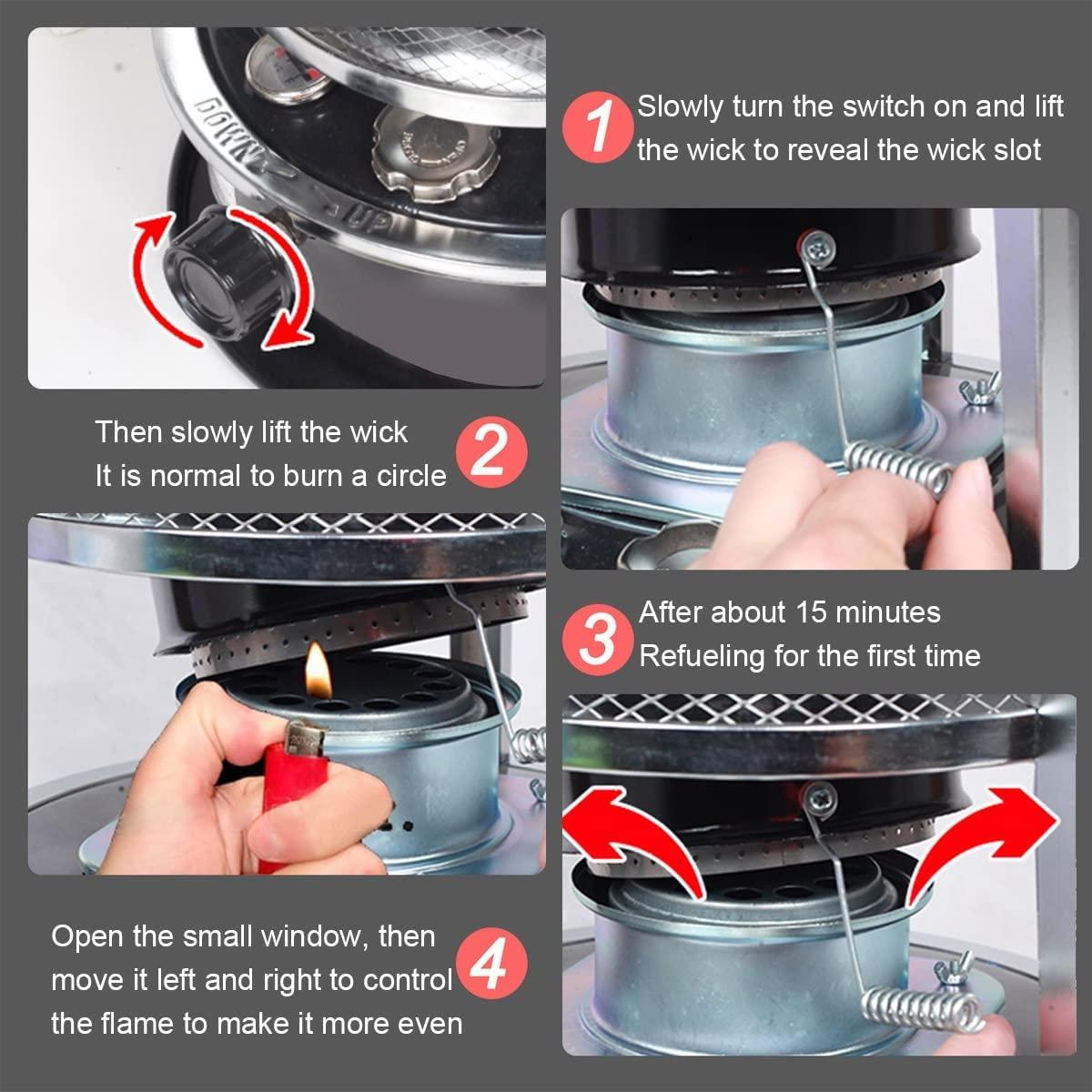 DOWN UP

1 Slowly turn the switch on and lift the wick to reveal the wick slot

Then slowly lift the wick
It is normal to burn a circle 2

3 After about 15 minutes
Refueling for the first time

Open the small window, then move it left and right to control the flame to make it more even 4