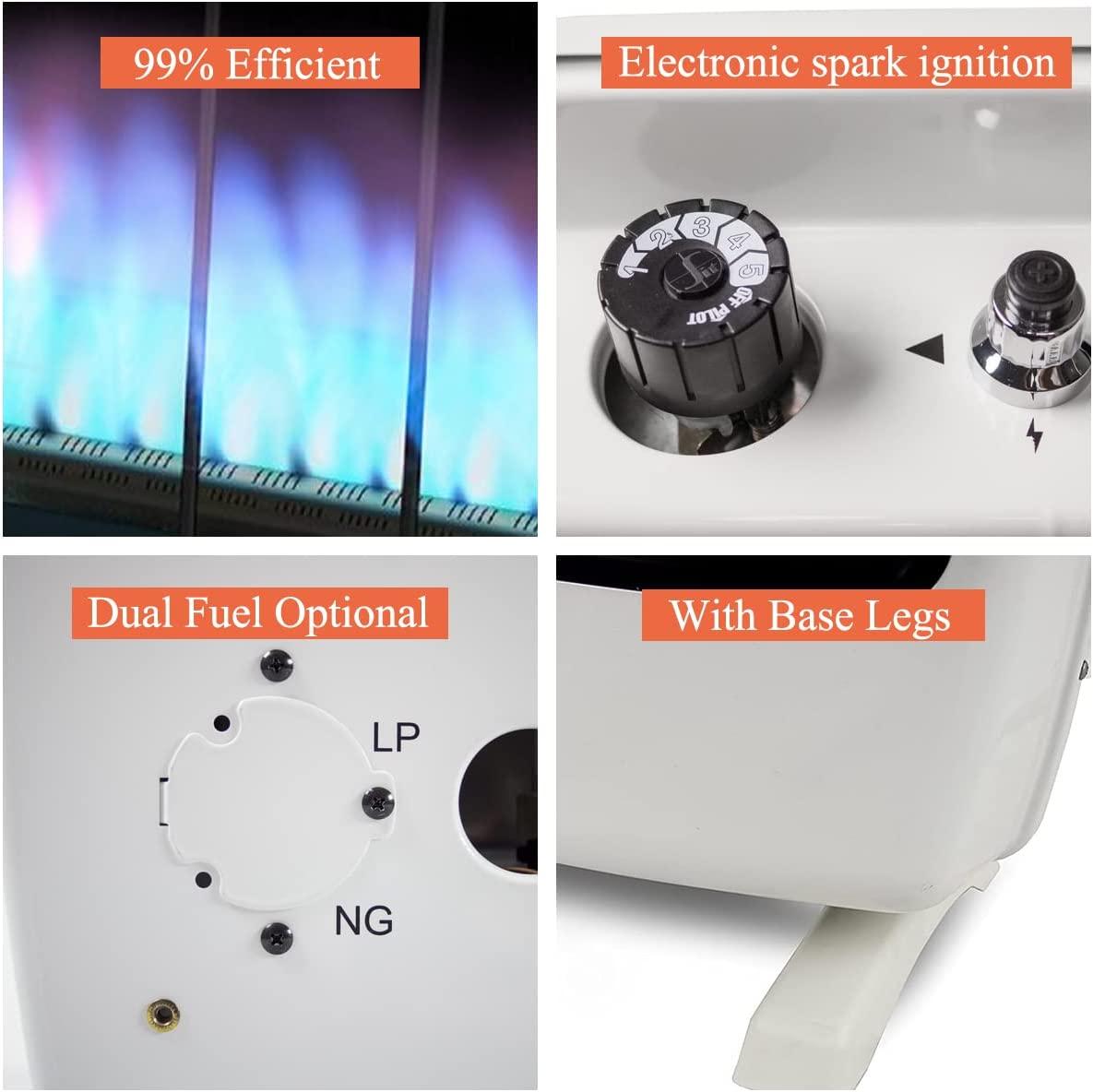 99% Efficient

Electronic spark ignition

1 2 3 4 5
OFF PILOT

Dual Fuel Optional

LP

NG

With Base Legs