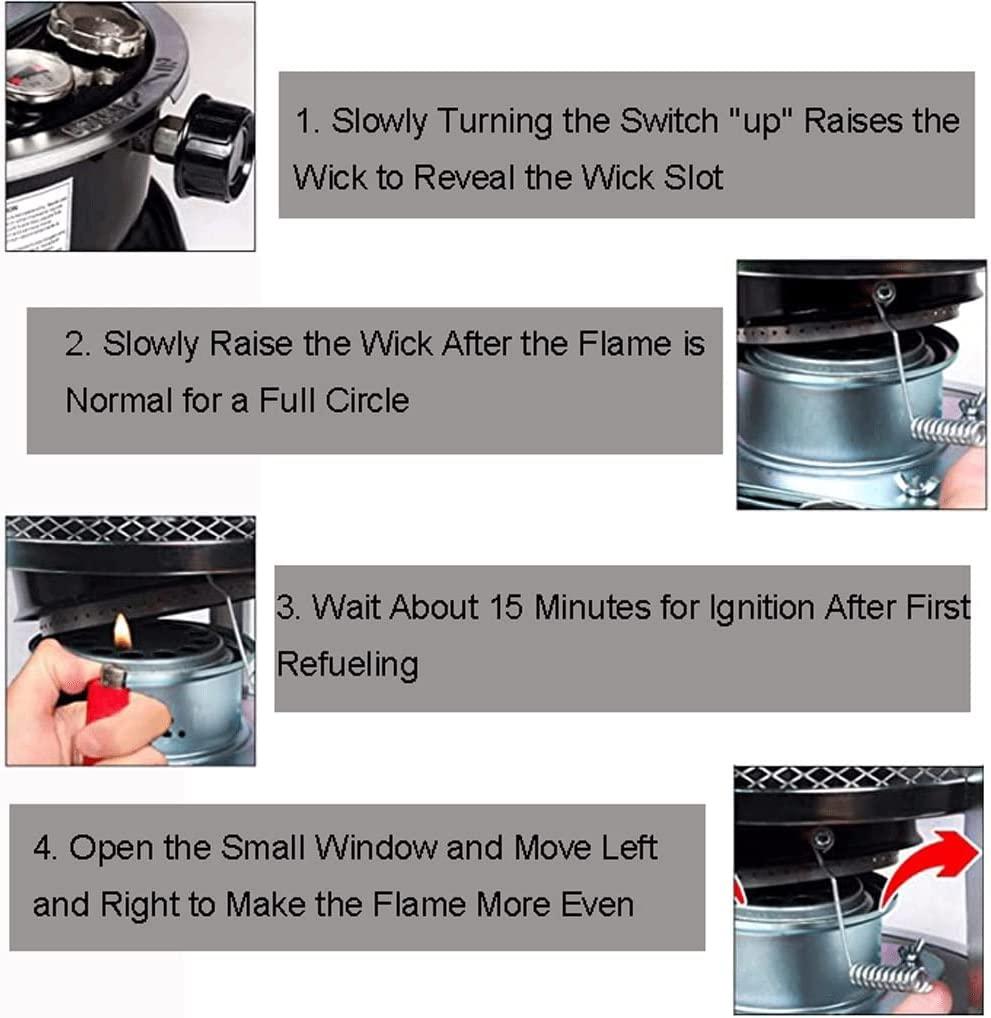 1. Slowly Turning the Switch "up" Raises the Wick to Reveal the Wick Slot

2. Slowly Raise the Wick After the Flame is Normal for a Full Circle

3. Wait About 15 Minutes for Ignition After First Refueling

4. Open the Small Window and Move Left and Right to Make the Flame More Even