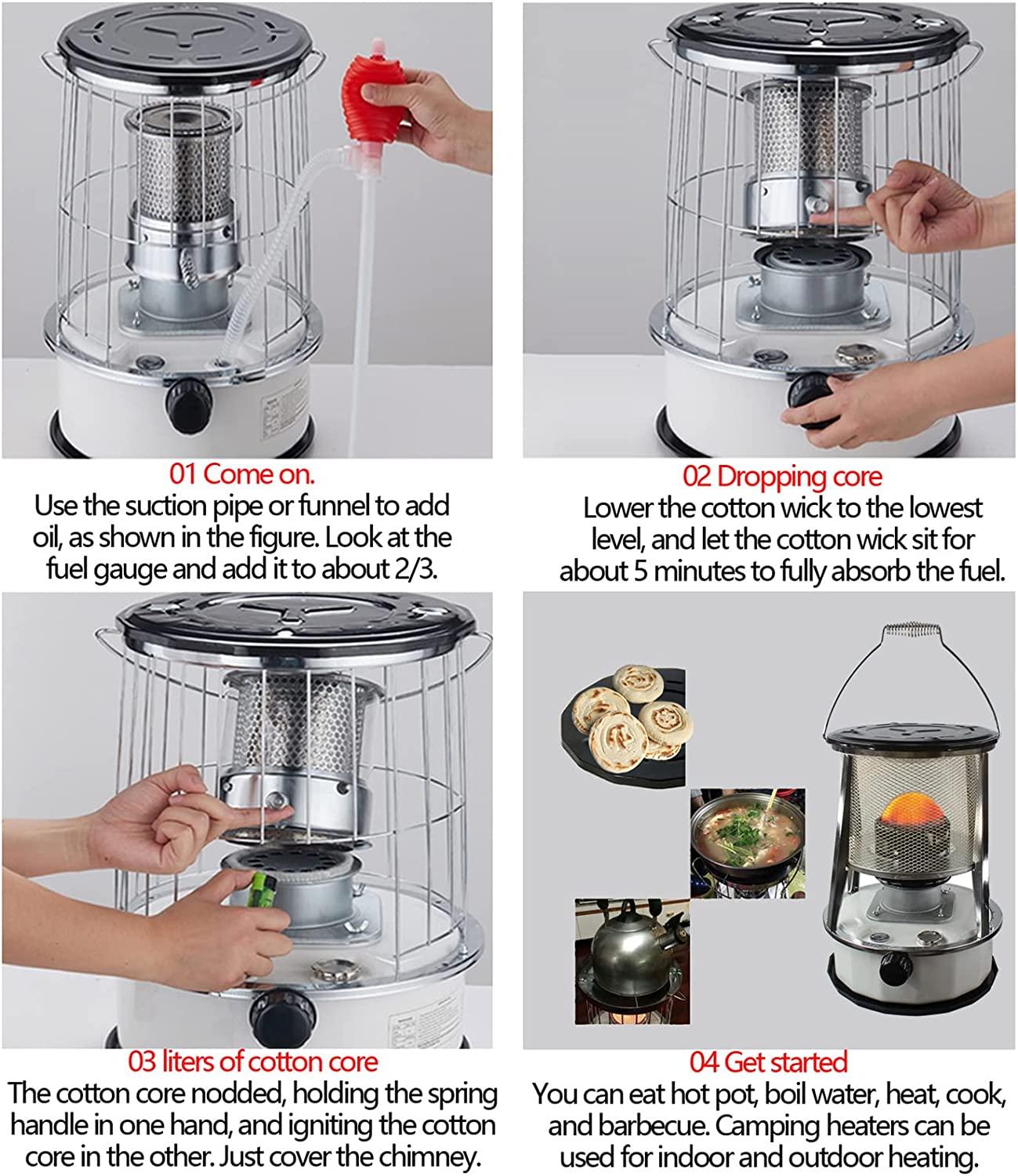 01 Come on.
Use the suction pipe or funnel to add oil, as shown in the figure. Look at the fuel gauge and add it to about 2/3.

02 Dropping core
Lower the cotton wick to the lowest level, and let the cotton wick sit for about 5 minutes to fully absorb the fuel.

03 liters of cotton core
The cotton core nodded, holding the spring handle in one hand, and igniting the cotton core in the other. Just cover the chimney.

04 Get started
You can eat hot pot, boil water, heat, cook, and barbecue. Camping heaters can be used for indoor and outdoor heating.