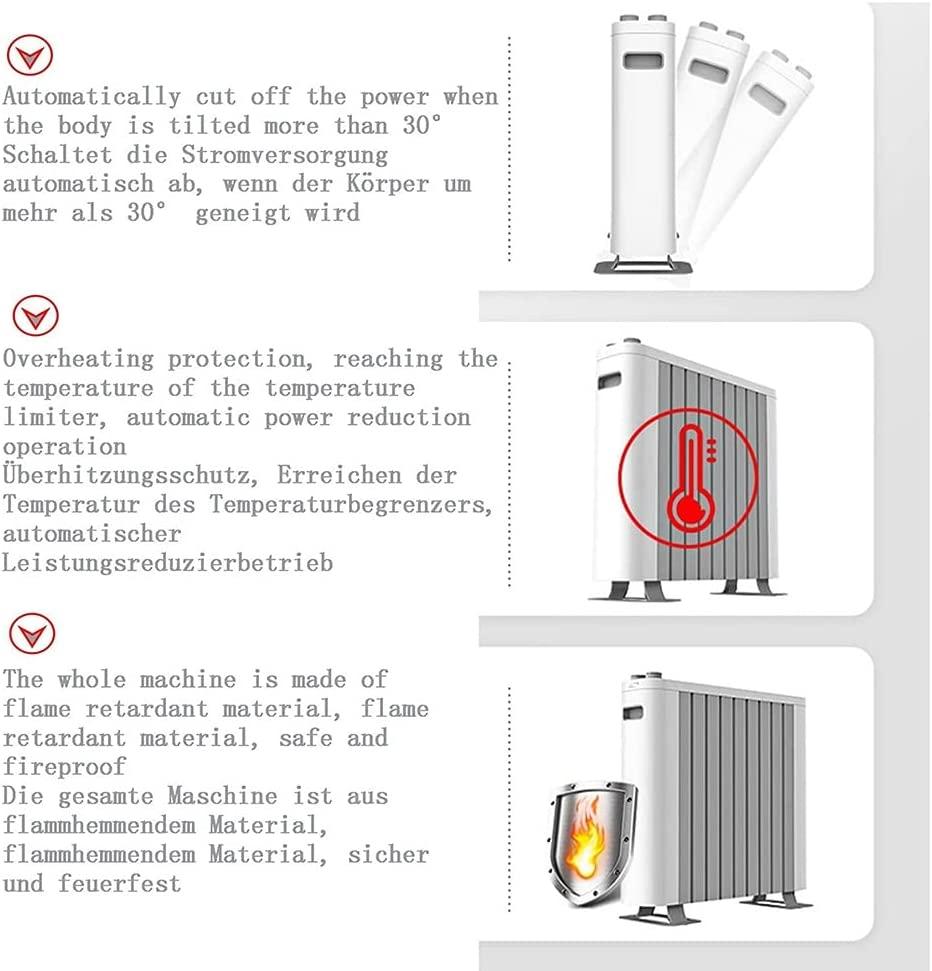 Automatically cut off the power when the body is tilted more than 30°
Schaltet die Stromversorgung automatisch ab, wenn der Körper um mehr als 30° geneigt wird

Overheating protection, reaching the temperature of the temperature limiter, automatic power reduction operation
Überhitzungsschutz, Erreichen der Temperatur des Temperaturbegrenzers, automatischer Leistungsreduzierbetrieb

The whole machine is made of flame retardant material, flame retardant material, safe and fireproof
Die gesamte Maschine ist aus flammhemmendem Material, flammhemmendem Material, sicher und feuerfest