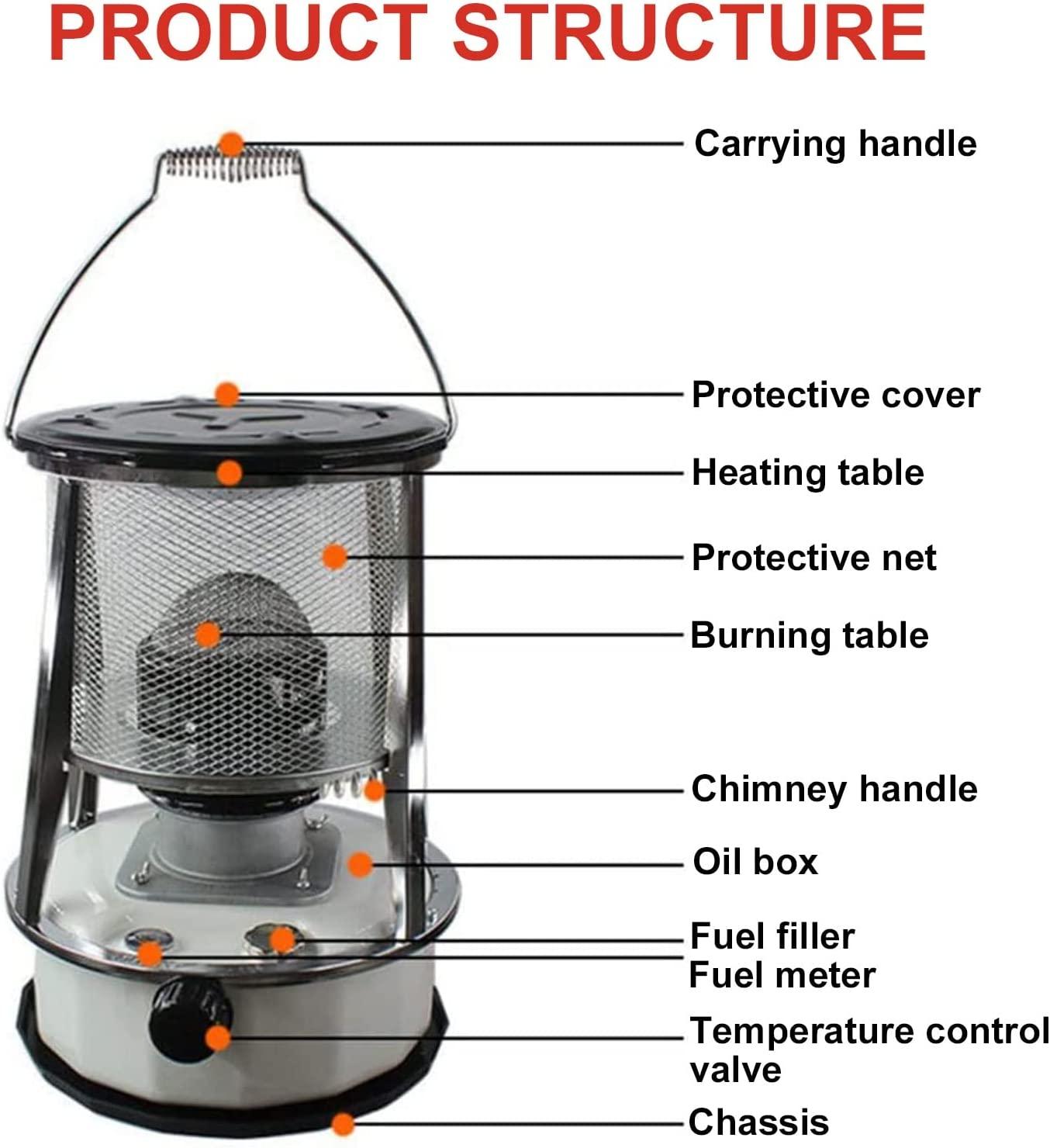 PRODUCT STRUCTURE

Carrying handle

Protective cover

Heating table

Protective net

Burning table

Chimney handle

Oil box

Fuel filler

Fuel meter

Temperature control valve

Chassis