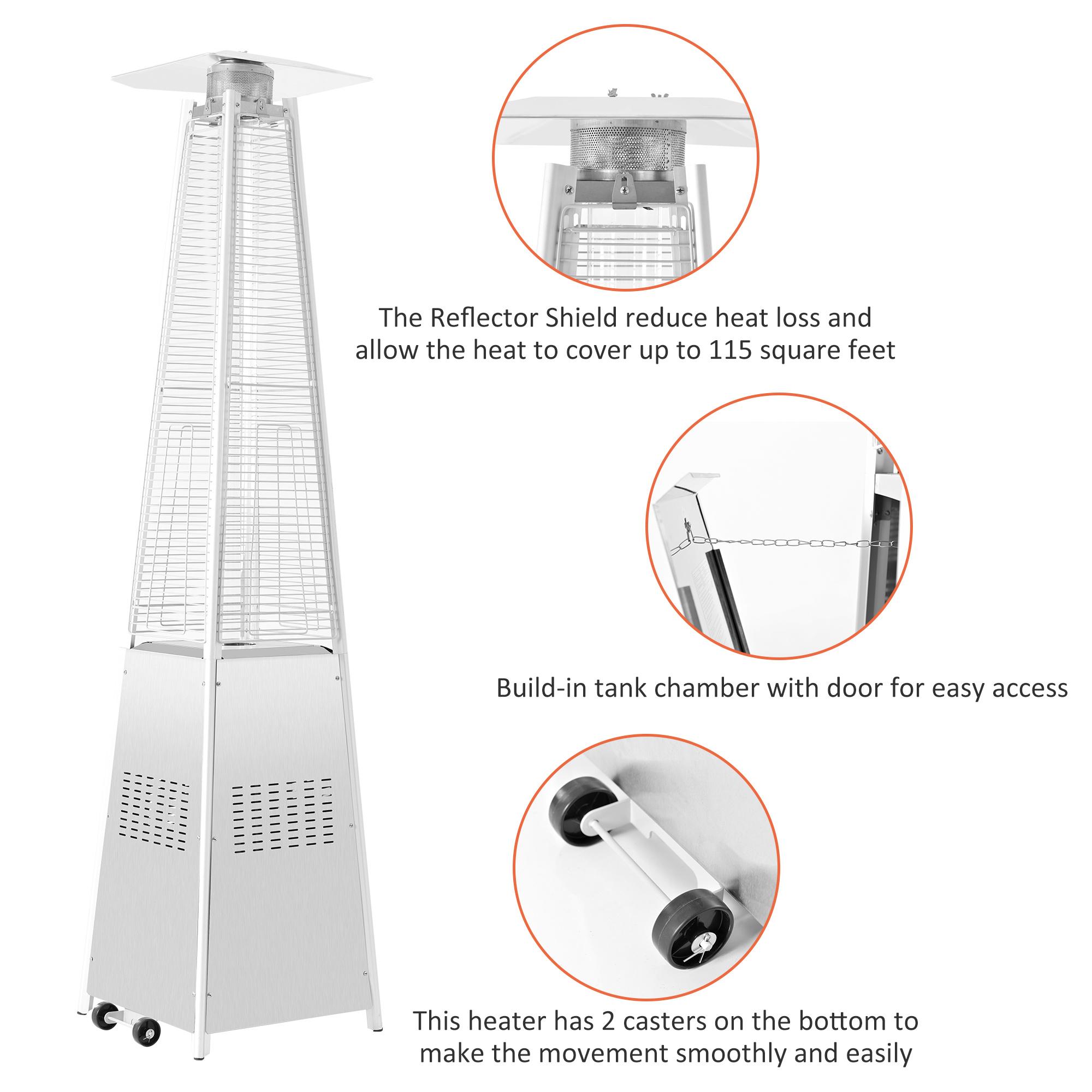 The Reflector Shield reduce heat loss and allow the heat to cover up to 115 square feet

Build-in tank chamber with door for easy access

This heater has 2 casters on the bottom to make the movement smoothly and easily