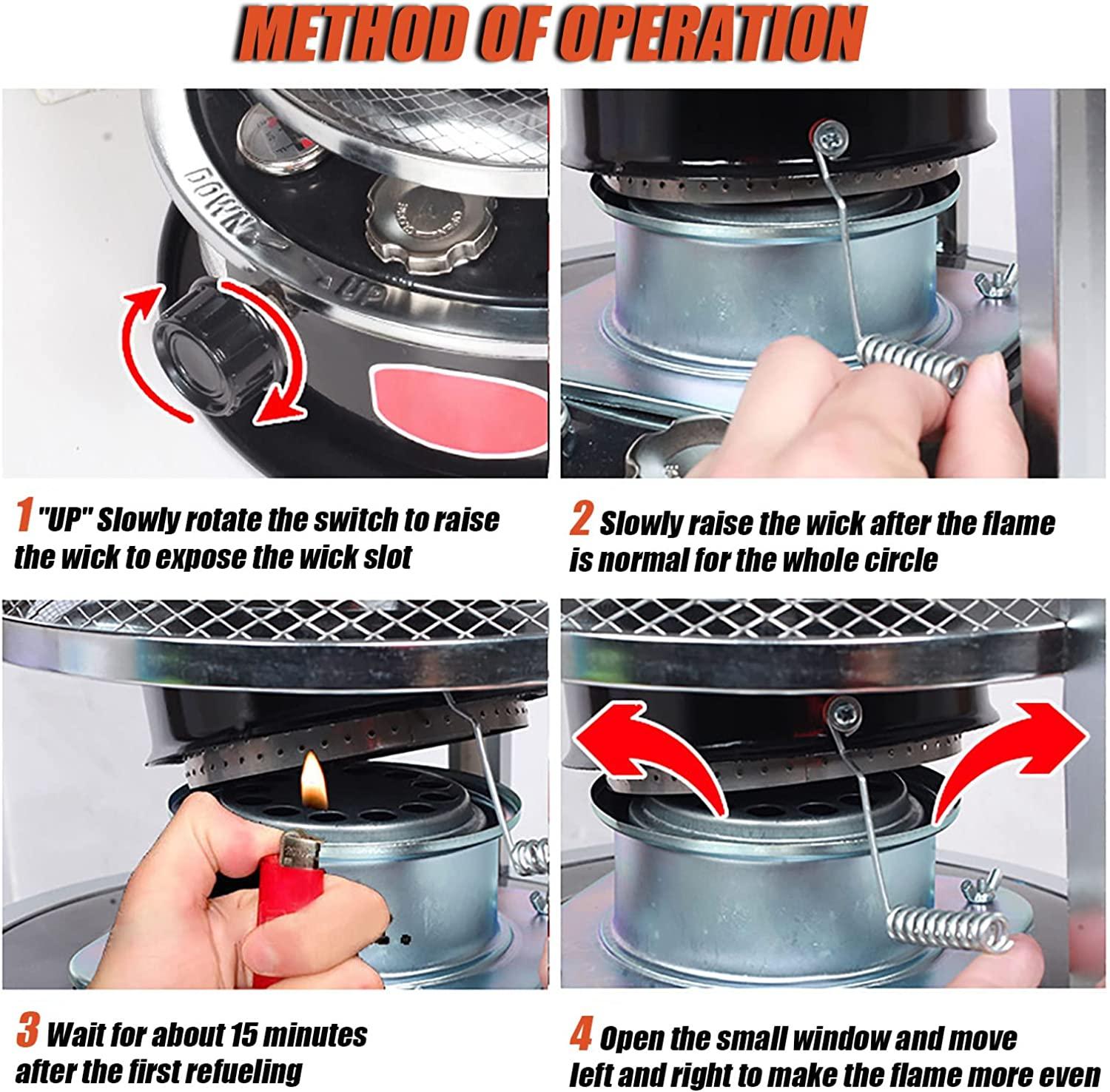 METHOD OF OPERATION

DOWN UP

1 "UP" Slowly rotate the switch to raise the wick to expose the wick slot

2 Slowly raise the wick after the flame is normal for the whole circle

3 Wait for about 15 minutes after the first refueling

4 Open the small window and move left and right to make the flame more even