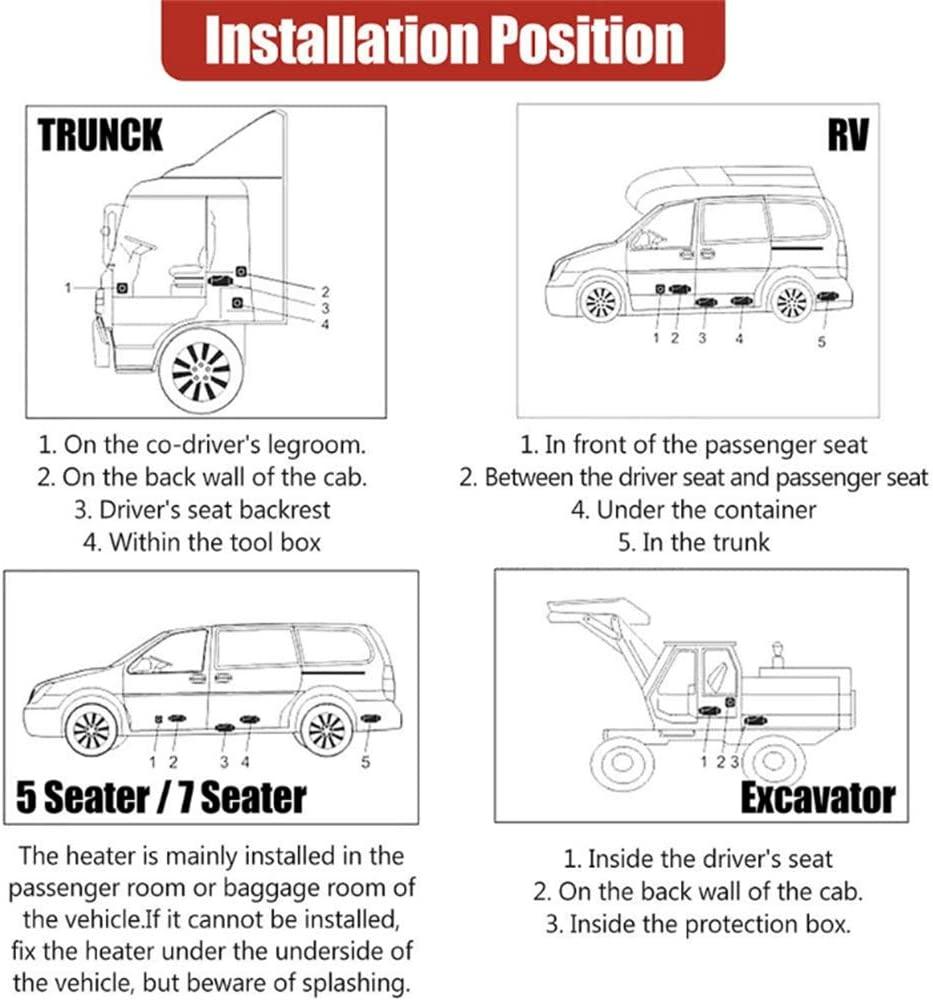 Installation Position

TRUNCK

1
2
3
4

1. On the co-driver's legroom.
2. On the back wall of the cab.
3. Driver's seat backrest
4. Within the tool box

RV

1 2 3 4 5

1. In front of the passenger seat
2. Between the driver seat and passenger seat
4. Under the container
5. In the trunk

1 2 3 4 5

5 Seater / 7 Seater

The heater is mainly installed in the passenger room or baggage room of the vehicle.If it cannot be installed, fix the heater under the underside of the vehicle, but beware of splashing.

1 2 3

Excavator

1. Inside the driver's seat
2. On the back wall of the cab.
3. Inside the protection box.