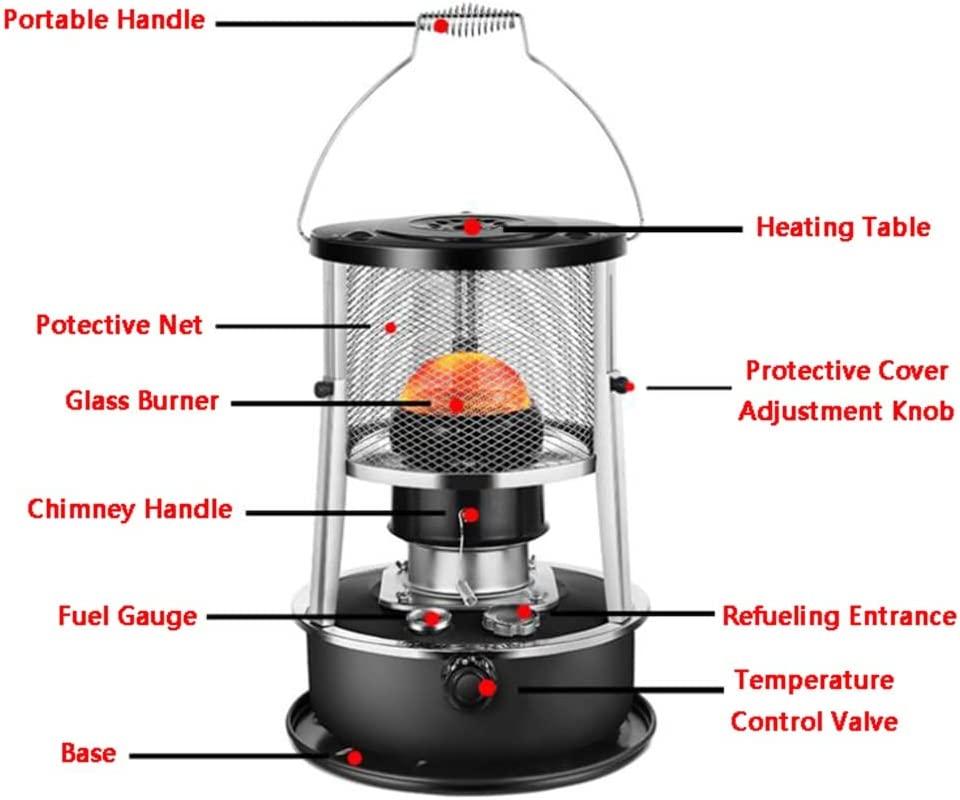 Portable Handle

Heating Table

Potective Net

Protective Cover Adjustment Knob

Glass Burner

Chimney Handle

Fuel Gauge

Refueling Entrance

Temperature Control Valve

Base