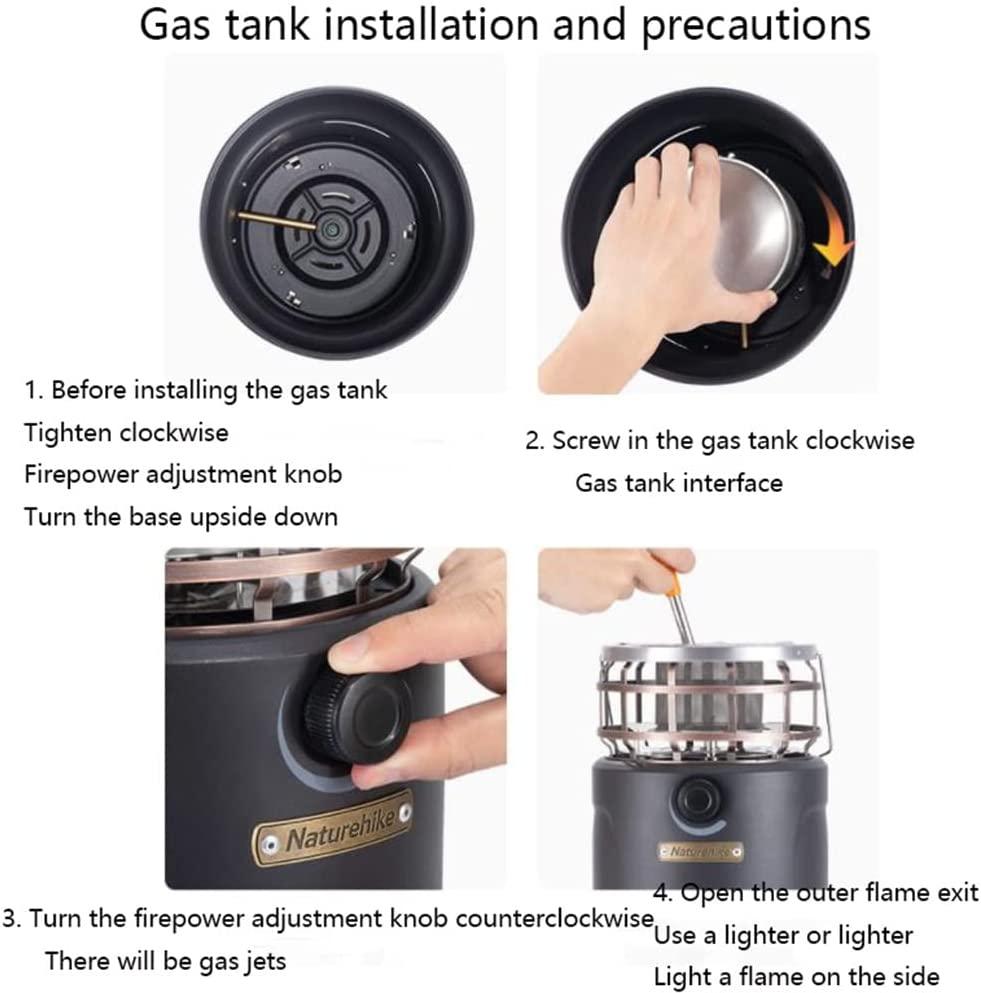 Gas tank installation and precautions

1. Before installing the gas tank
Tighten clockwise
Firepower adjustment knob
Turn the base upside down

2. Screw in the gas tank clockwise
Gas tank interface

Naturehike

Naturehike

3. Turn the firepower adjustment knob counterclockwise
There will be gas jets

4. Open the outer flame exit
Use a lighter or lighter
Light a flame on the side