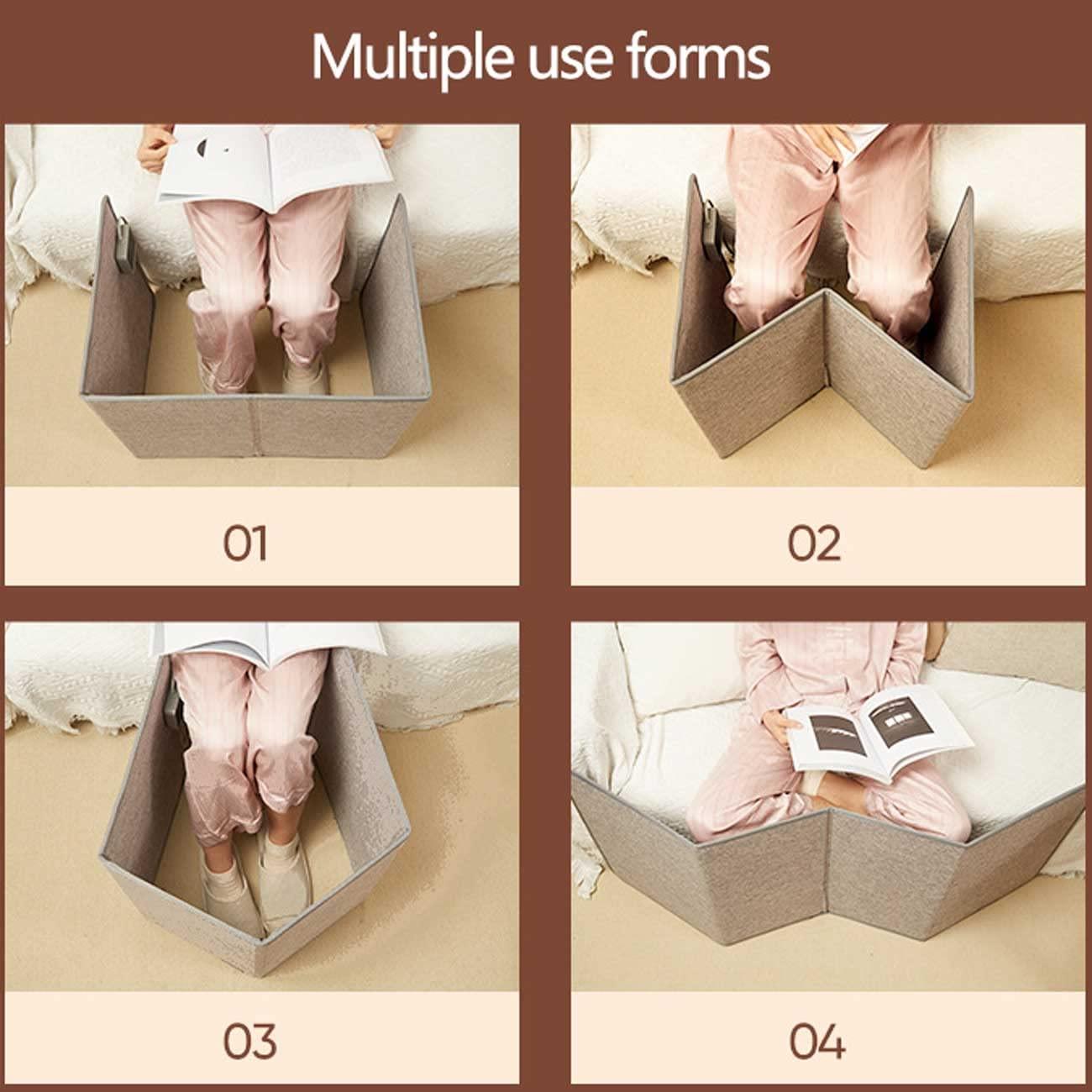 Multiple use forms

01

02

03

04