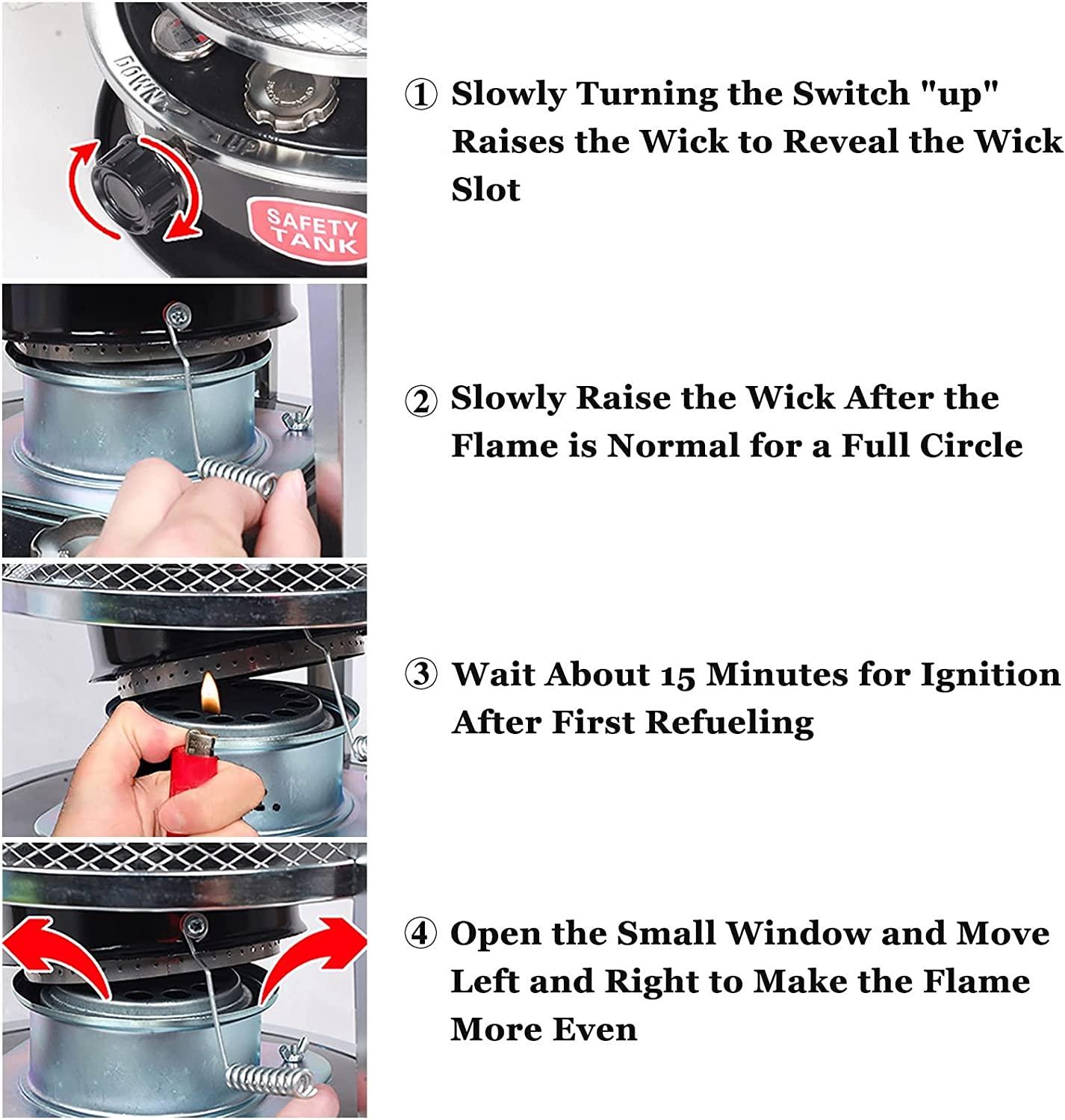 DOWN UP

SAFETY TANK

① Slowly Turning the Switch "up" Raises the Wick to Reveal the Wick Slot

② Slowly Raise the Wick After the Flame is Normal for a Full Circle

③ Wait About 15 Minutes for Ignition After First Refueling

④ Open the Small Window and Move Left and Right to Make the Flame More Even