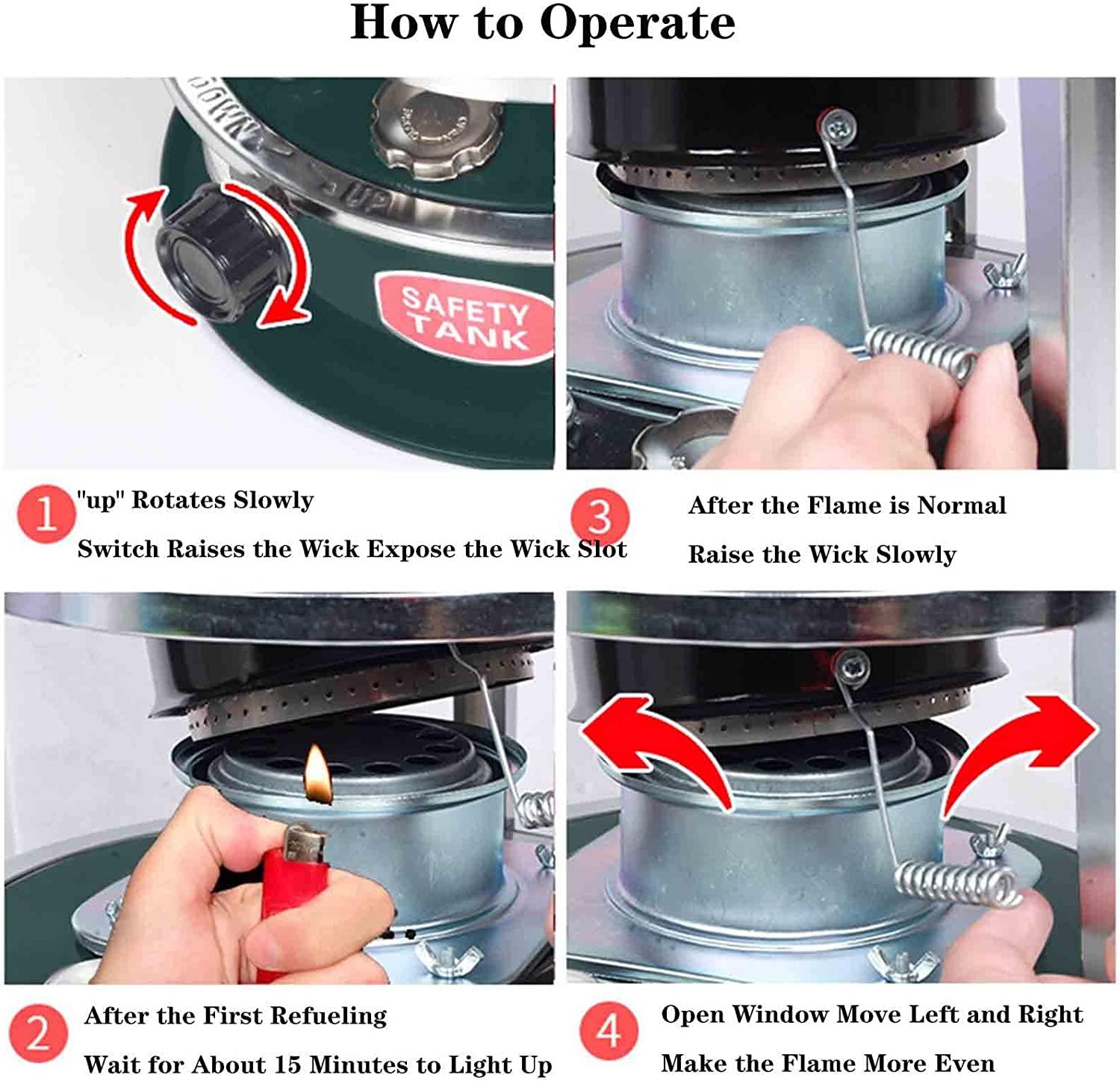 How to Operate

DOWN

UP

SAFETY TANK

1 "up" Rotates Slowly

Switch Raises the Wick Expose the Wick Slot

3 After the Flame is Normal

Raise the Wick Slowly

2 After the First Refueling

Wait for About 15 Minutes to Light Up

4 Open Window Move Left and Right

Make the Flame More Even