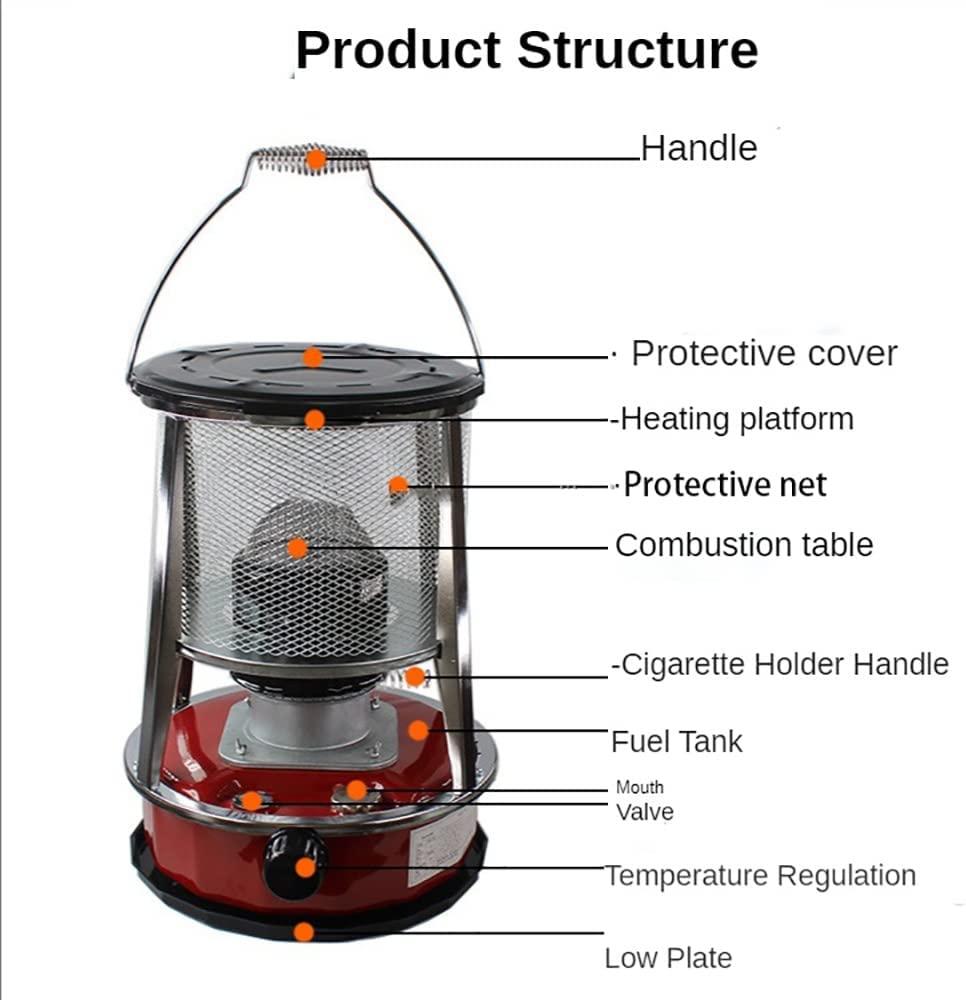 Product Structure

Handle

· Protective cover

-Heating platform

·Protective net

Combustion table

-Cigarette Holder Handle

Fuel Tank

Mouth

Valve

Temperature Regulation

Low Plate