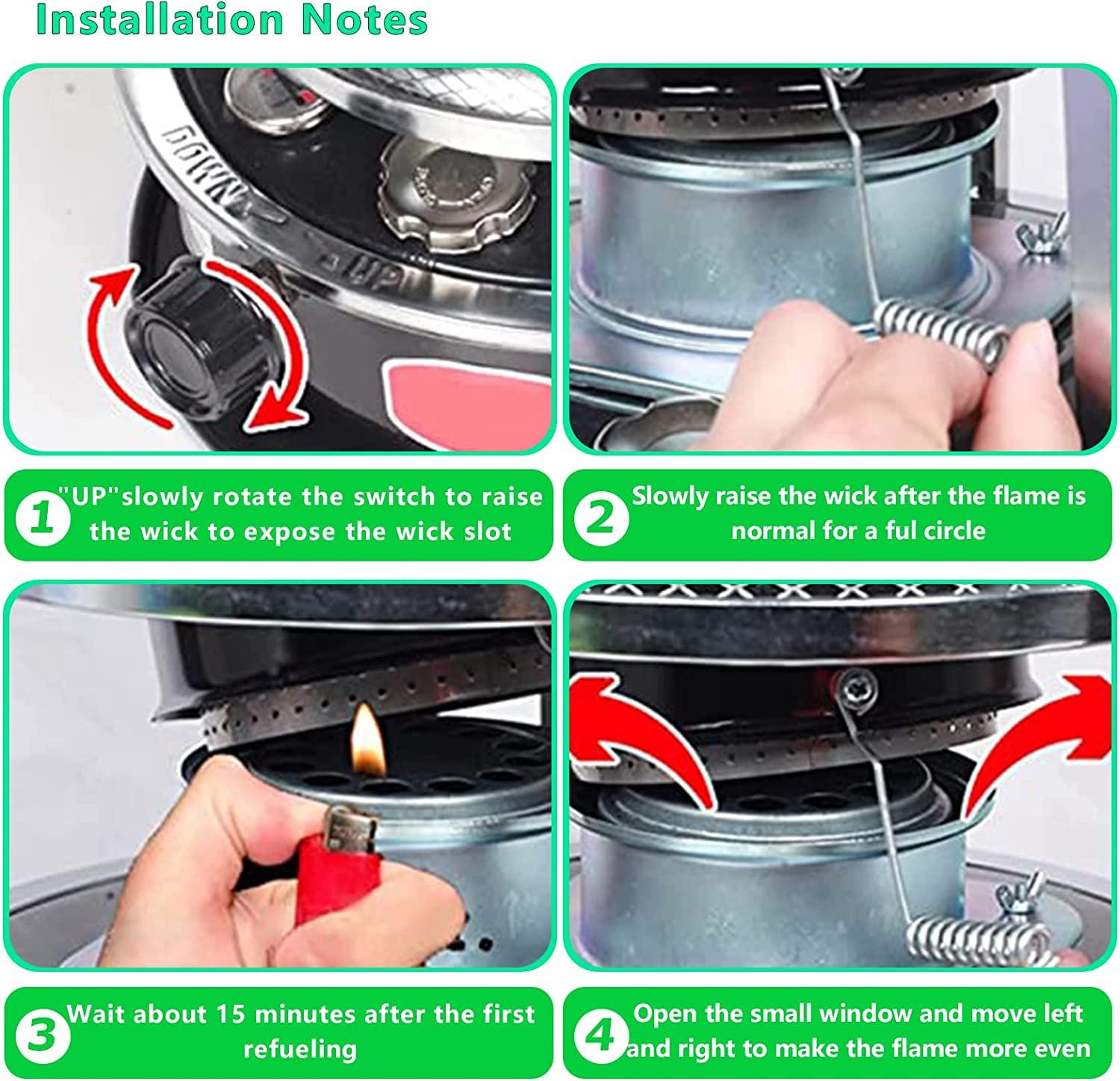 Installation Notes

DOWN

UP

1 "UP"slowly rotate the switch to raise the wick to expose the wick slot

2 Slowly raise the wick after the flame is normal for a ful circle

3 Wait about 15 minutes after the first refueling

4 Open the small window and move left and right to make the flame more even