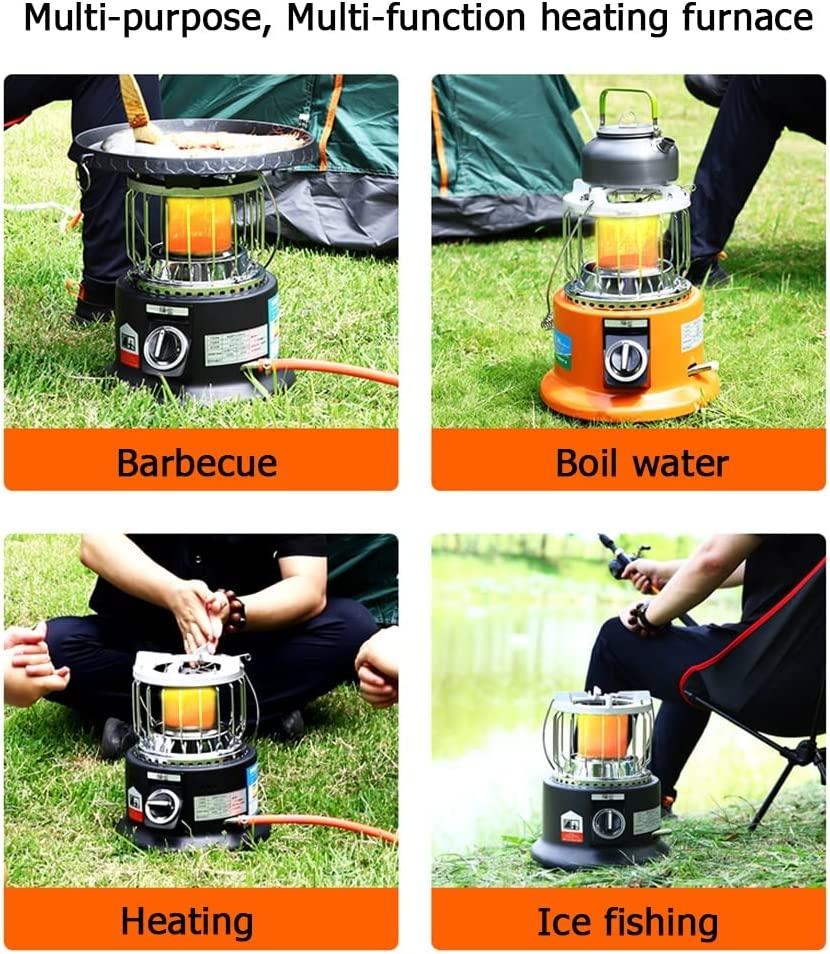 Multi-purpose, Multi-function heating furnace

Barbecue

Boil water

Heating

Ice fishing