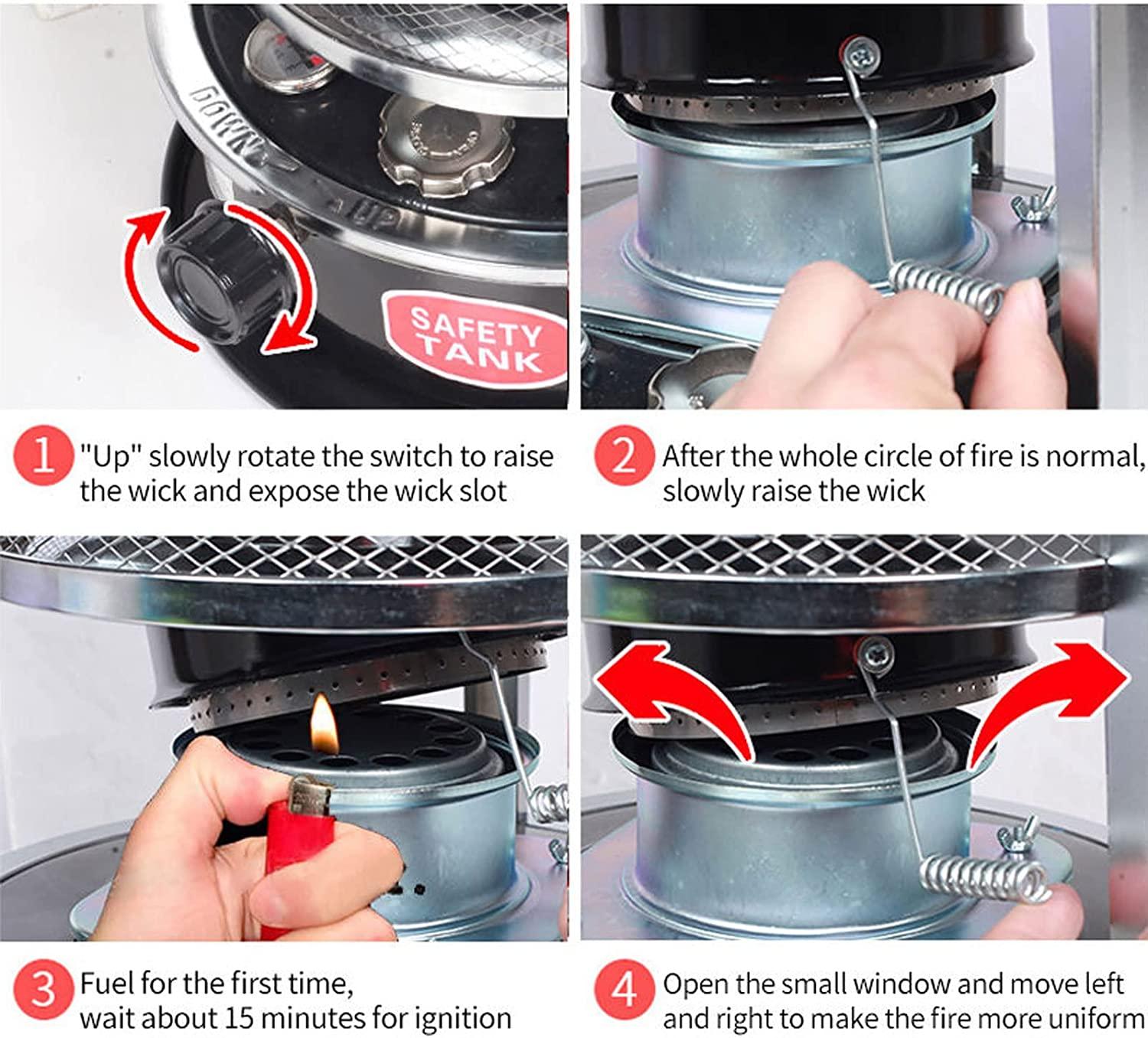 DOWN
UP
SAFETY TANK

1 "Up" slowly rotate the switch to raise the wick and expose the wick slot

2 After the whole circle of fire is normal, slowly raise the wick

3 Fuel for the first time, wait about 15 minutes for ignition

4 Open the small window and move left and right to make the fire more uniform