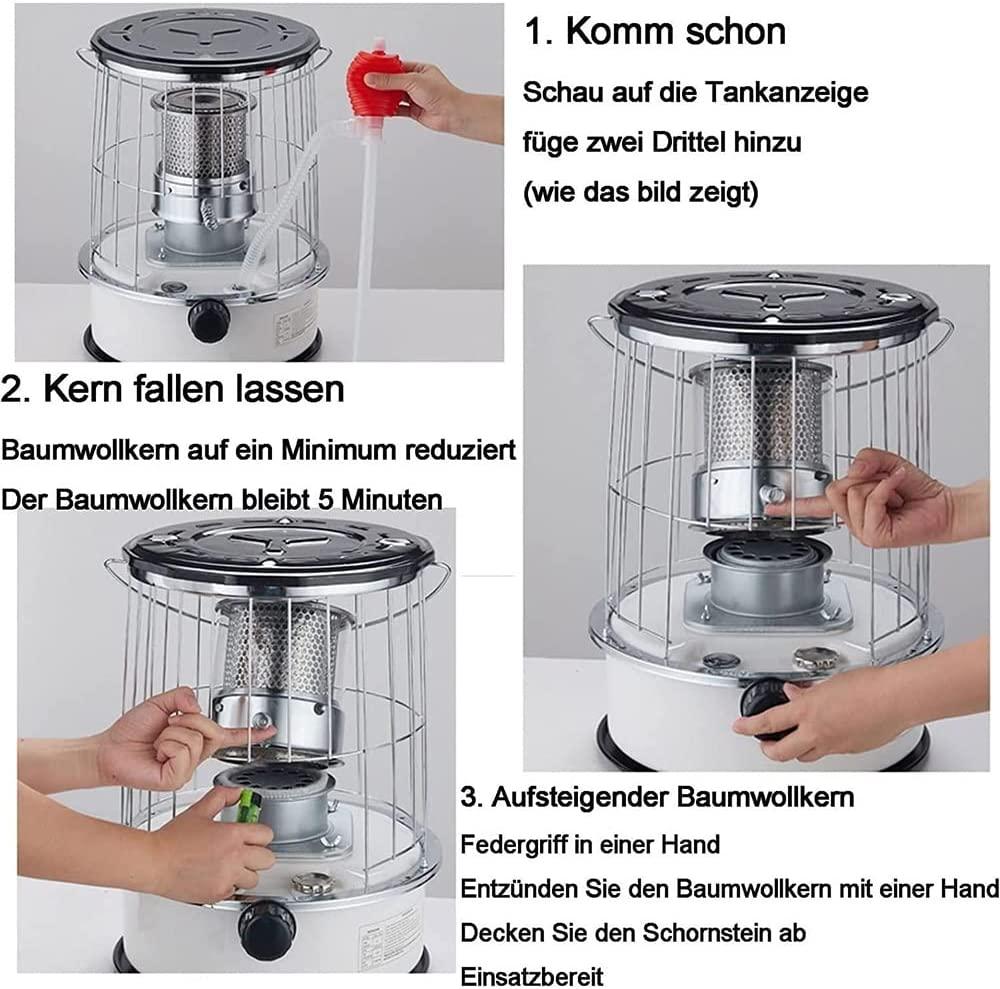 1. Komm schon

Schau auf die Tankanzeige

füge zwei Drittel hinzu

(wie das bild zeigt)

2. Kern fallen lassen

Baumwollkern auf ein Minimum reduziert

Der Baumwollkern bleibt 5 Minuten

3. Aufsteigender Baumwollkern

Federgriff in einer Hand

Entzünden Sie den Baumwollkern mit einer Hand

Decken Sie den Schornstein ab

Einsatzbereit